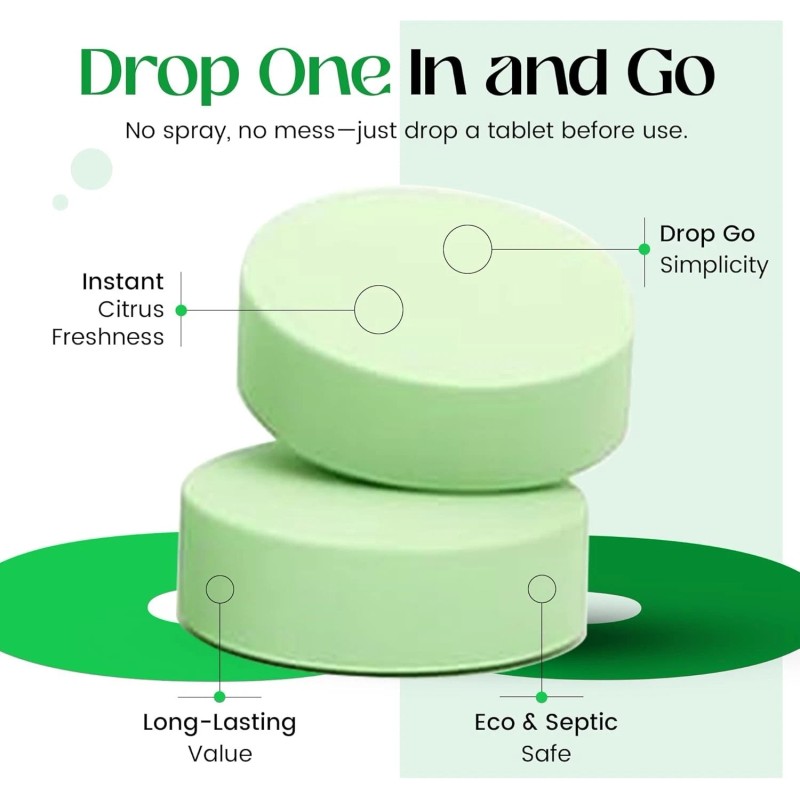 Drop One In and Go

No spray, no mess—just drop a tablet before use.

Instant
Citrus
Freshness

Drop Go
Simplicity

Long-Lasting
Value

Eco & Septic
Safe