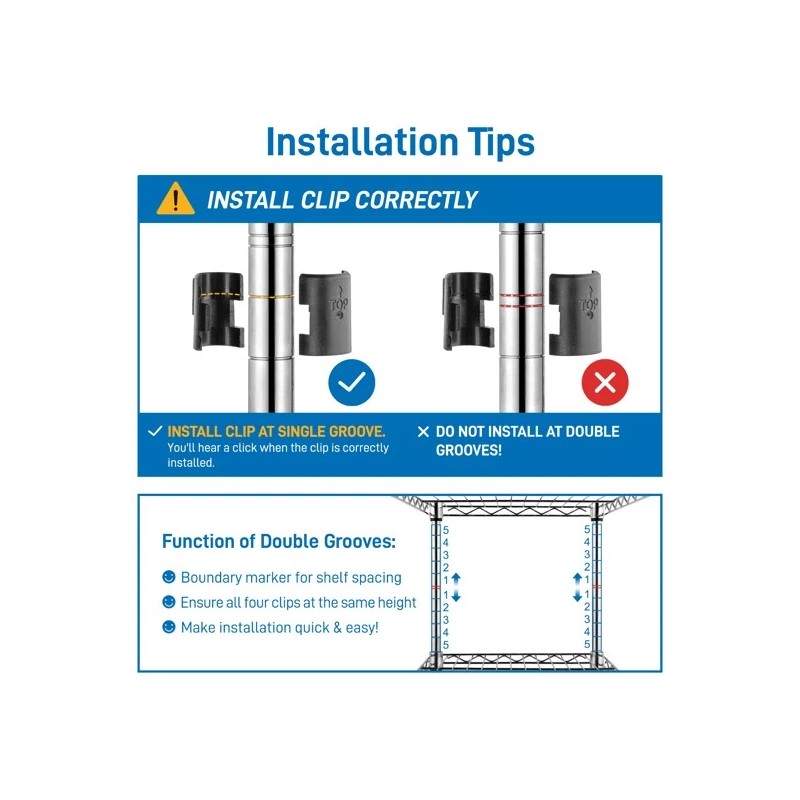 Installation Tips

INSTALL CLIP CORRECTLY

TOP

TOP

✓ INSTALL CLIP AT SINGLE GROOVE.
You'll hear a click when the clip is correctly installed.

✕ DO NOT INSTALL AT DOUBLE GROOVES!

Function of Double Grooves:

Boundary marker for shelf spacing

Ensure all four clips at the same height

Make installation quick & easy!

5
4
3
2
1
1
2
3
4
5

5
4
3
2
1
1
2
3
4
5