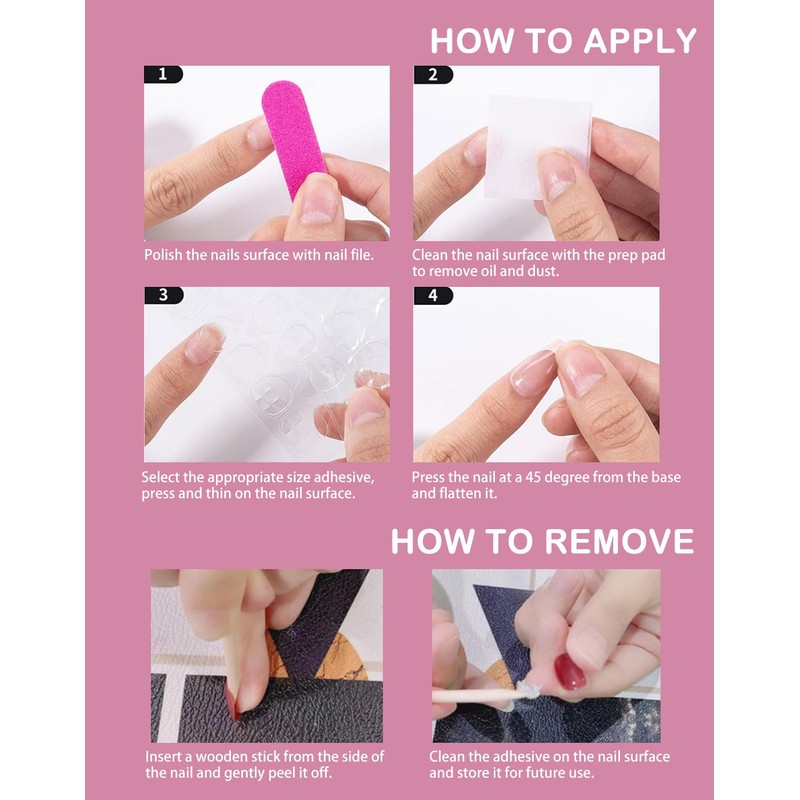 HOW TO APPLY

1

Polish the nails surface with nail file.

2

Clean the nail surface with the prep pad to remove oil and dust.

3

Select the appropriate size adhesive, press and thin on the nail surface.

4

Press the nail at a 45 degree from the base and flatten it.

HOW TO REMOVE

Insert a wooden stick from the side of the nail and gently peel it off.

Clean the adhesive on the nail surface and store it for future use.