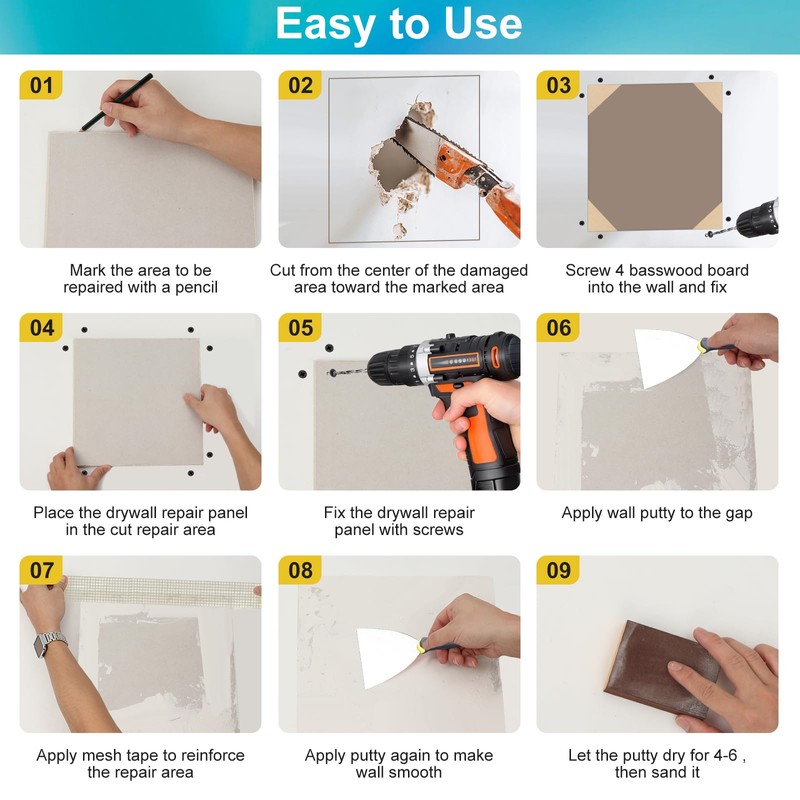 Easy to Use

01

Mark the area to be repaired with a pencil

02

Cut from the center of the damaged area toward the marked area

03

Screw 4 basswood board into the wall and fix

04

Place the drywall repair panel in the cut repair area

05

Fix the drywall repair panel with screws

06

Apply wall putty to the gap

07

Apply mesh tape to reinforce the repair area

08

Apply putty again to make wall smooth

09

Let the putty dry for 4-6 , then sand it