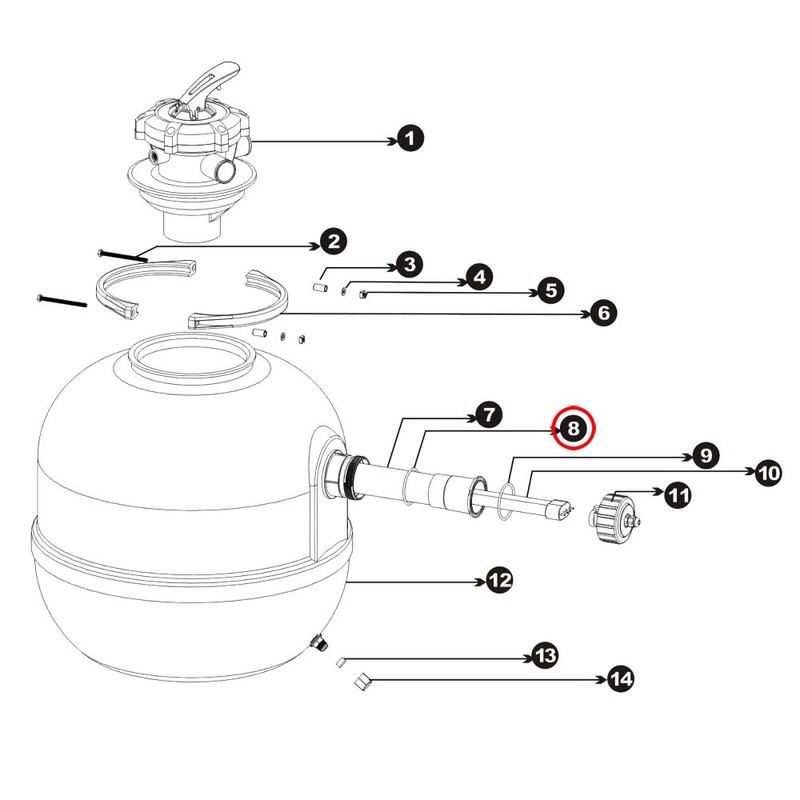 1
2
3
4
5
6
7
8
9
10
11
12
13
14