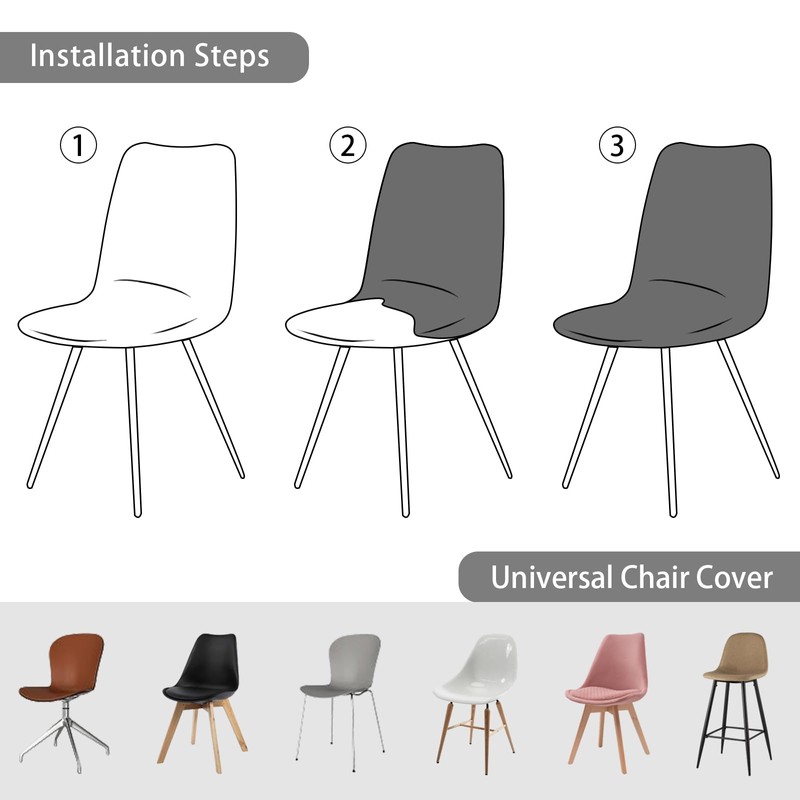 Installation Steps

①

②

③

Universal Chair Cover