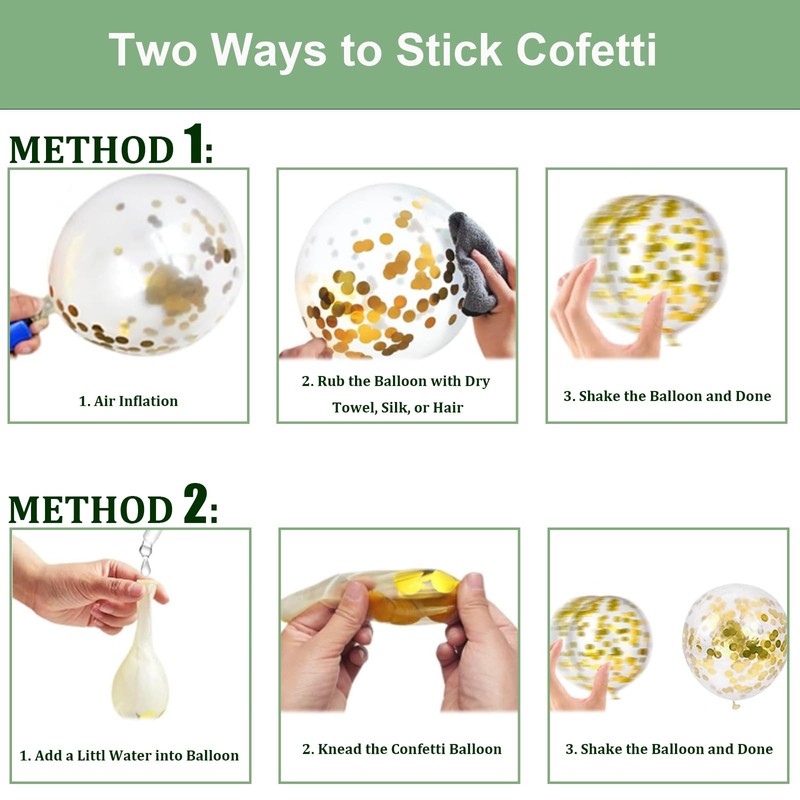 Two Ways to Stick Cofetti

METHOD 1:

1. Air Inflation

2. Rub the Balloon with Dry Towel, Silk, or Hair

3. Shake the Balloon and Done

METHOD 2:

1. Add a Littl Water into Balloon

2. Knead the Confetti Balloon

3. Shake the Balloon and Done