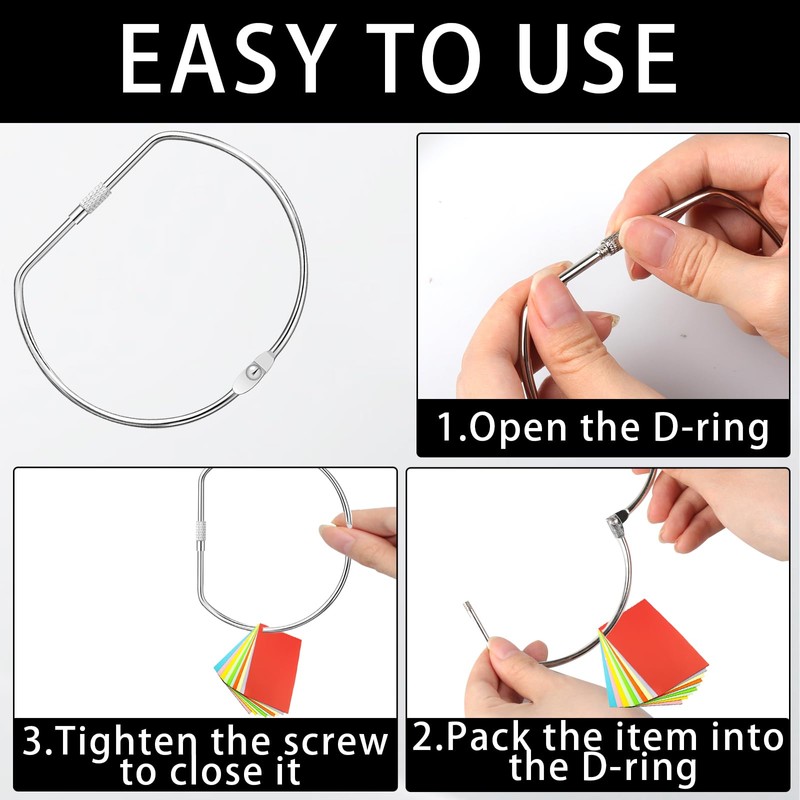 EASY TO USE

1.Open the D-ring

3.Tighten the screw to close it

2.Pack the item into the D-ring