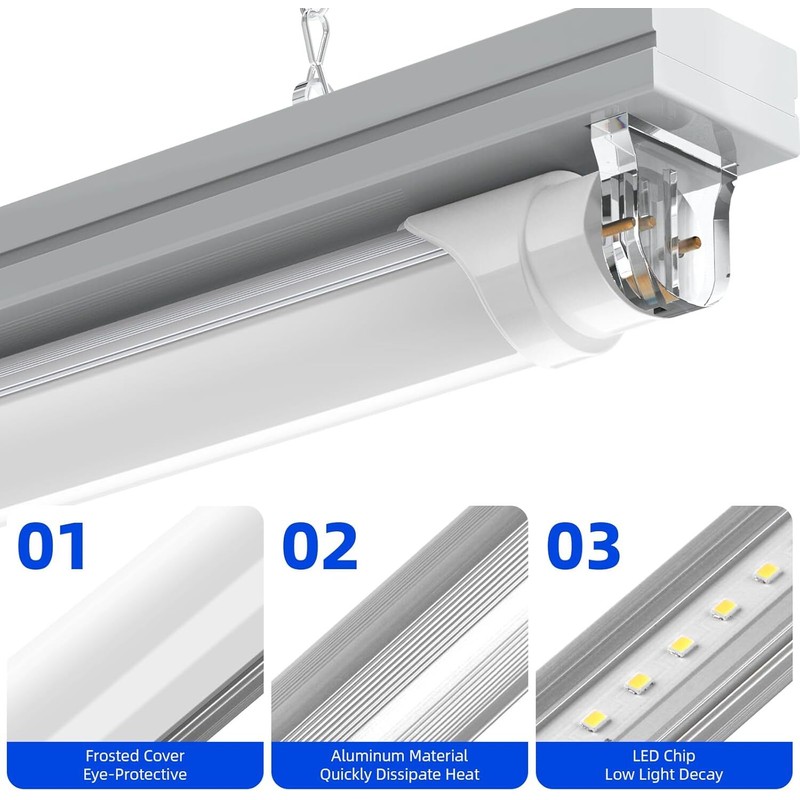 01

Frosted Cover
Eye-Protective

02

Aluminum Material
Quickly Dissipate Heat

03

LED Chip
Low Light Decay