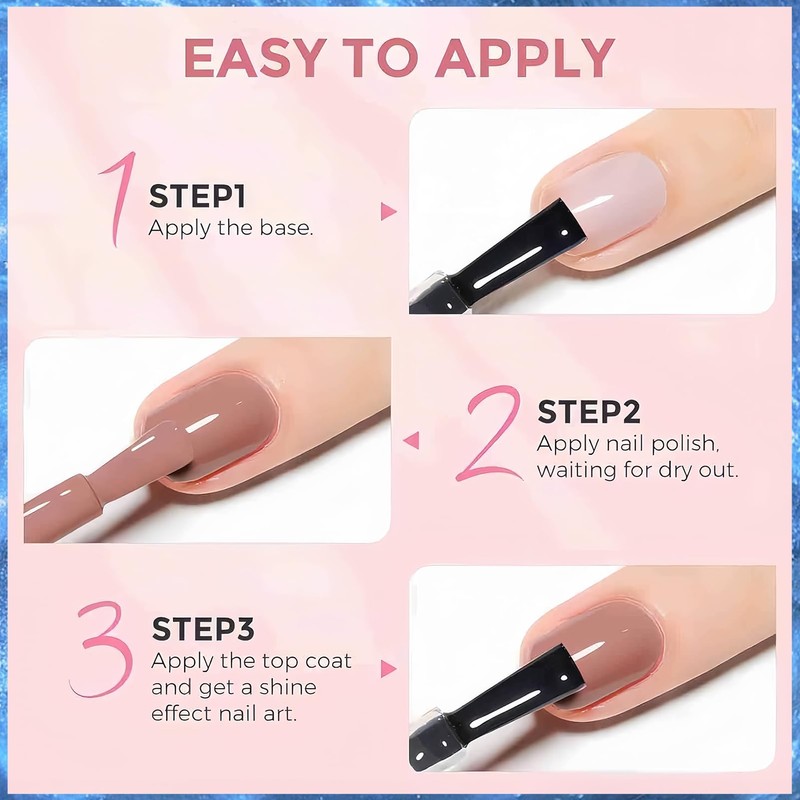 EASY TO APPLY

1
STEP1
Apply the base.

2
STEP2
Apply nail polish, waiting for dry out.

3
STEP3
Apply the top coat and get a shine effect nail art.