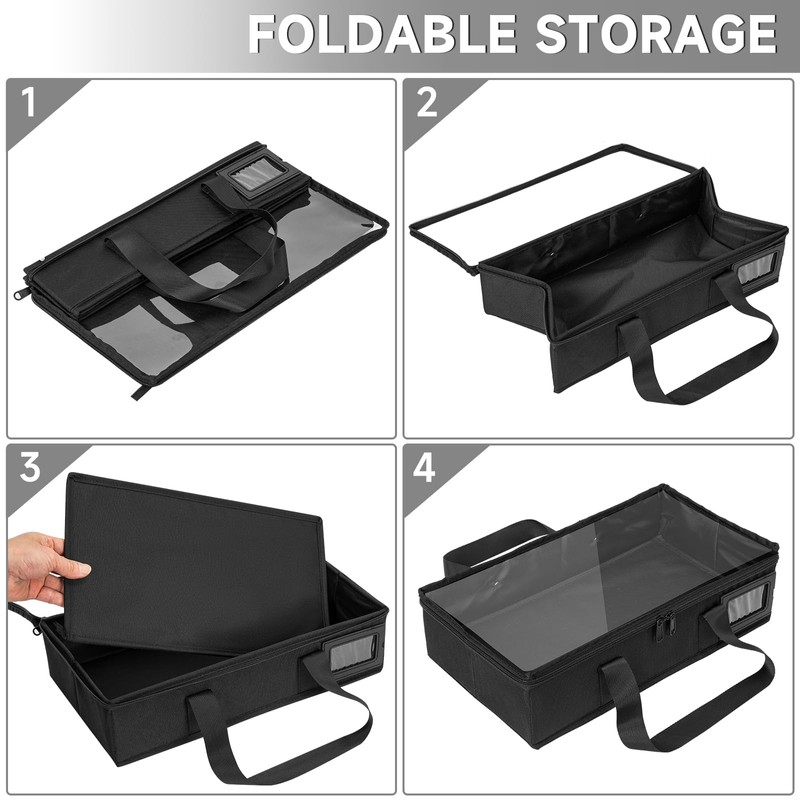 FOLDABLE STORAGE

1

2

3

4