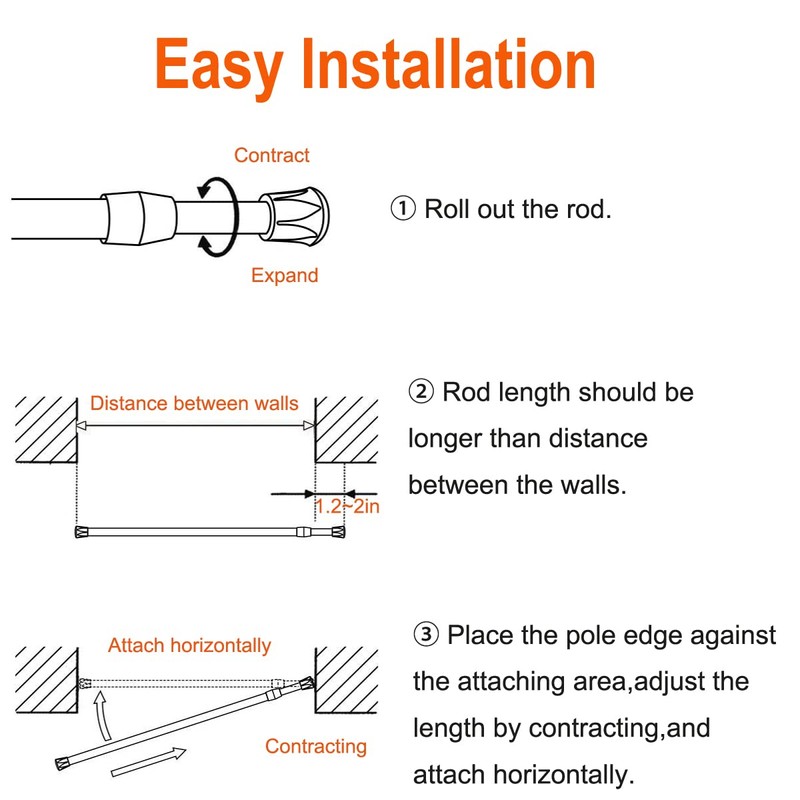 Easy Installation

Contract

Expand

① Roll out the rod.

Distance between walls

1.2~2in

② Rod length should be longer than distance between the walls.

Attach horizontally

Contracting

③ Place the pole edge against the attaching area,adjust the length by contracting,and attach horizontally.