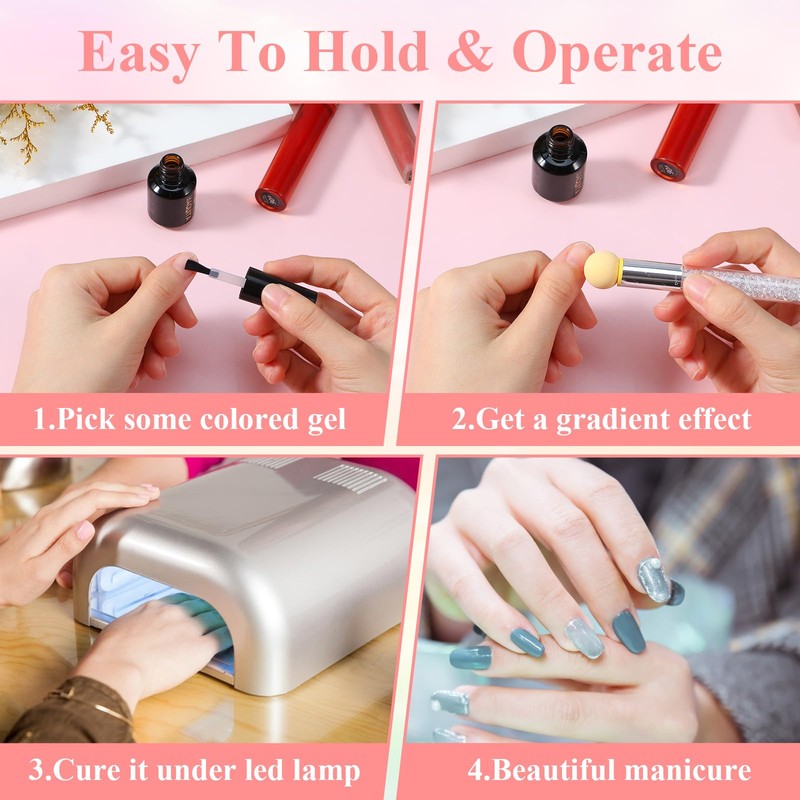 Easy To Hold & Operate

1.Pick some colored gel

2.Get a gradient effect

3.Cure it under led lamp

4.Beautiful manicure