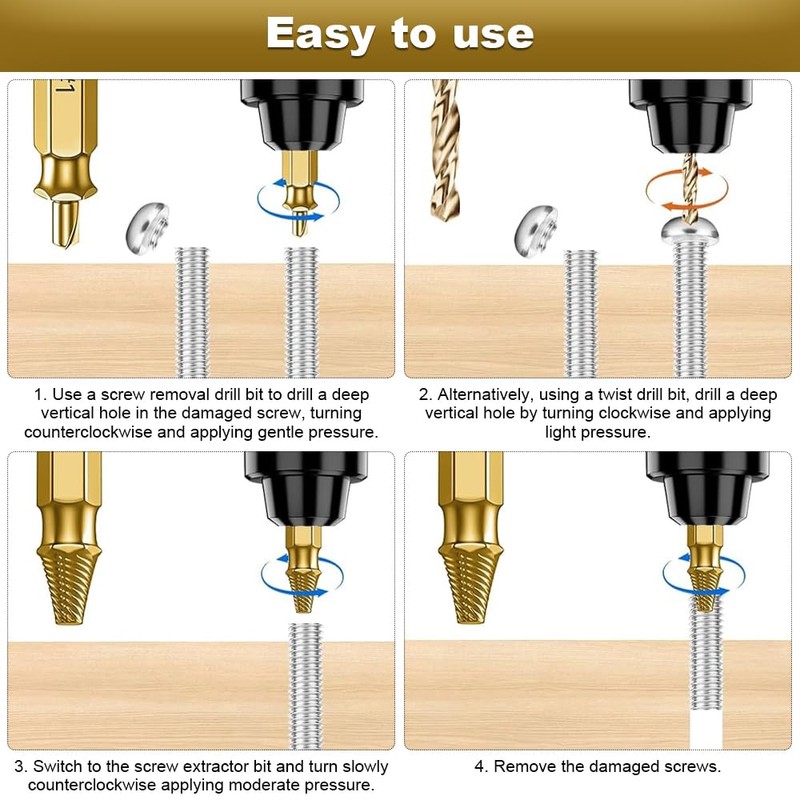 Easy to use

1. Use a screw removal drill bit to drill a deep vertical hole in the damaged screw, turning counterclockwise and applying gentle pressure.

2. Alternatively, using a twist drill bit, drill a deep vertical hole by turning clockwise and applying light pressure.

3. Switch to the screw extractor bit and turn slowly counterclockwise applying moderate pressure.

4. Remove the damaged screws.