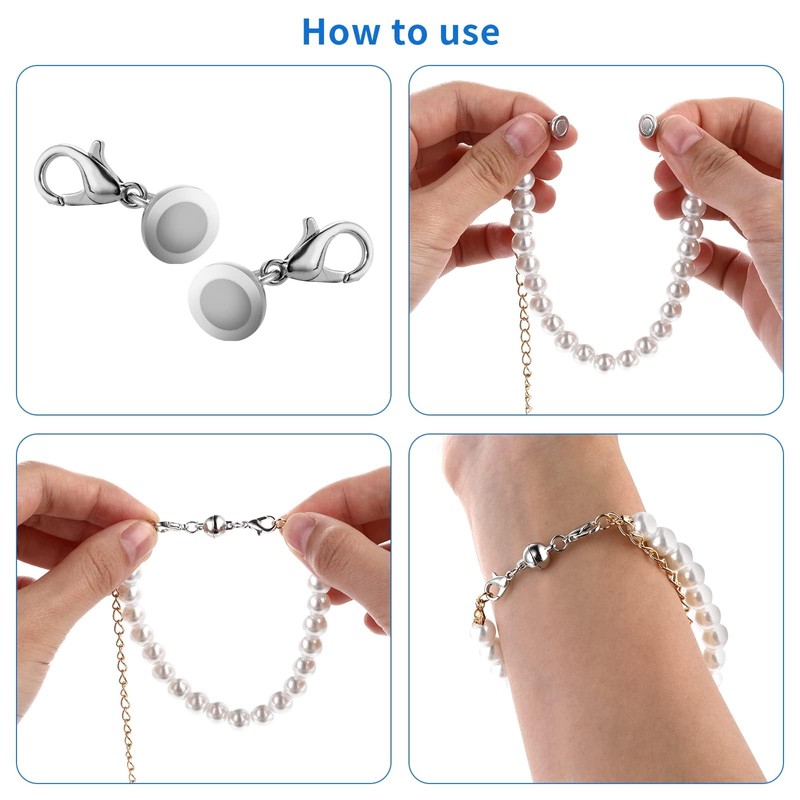 How to use