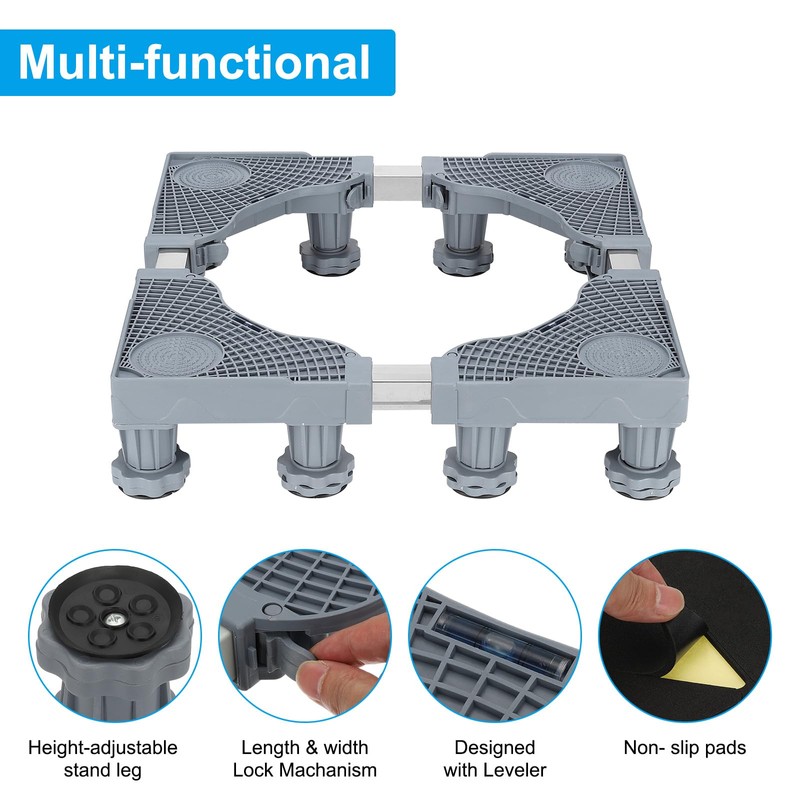 Multi-functional

Height-adjustable stand leg

Length & width Lock Machanism

Designed with Leveler

Non- slip pads