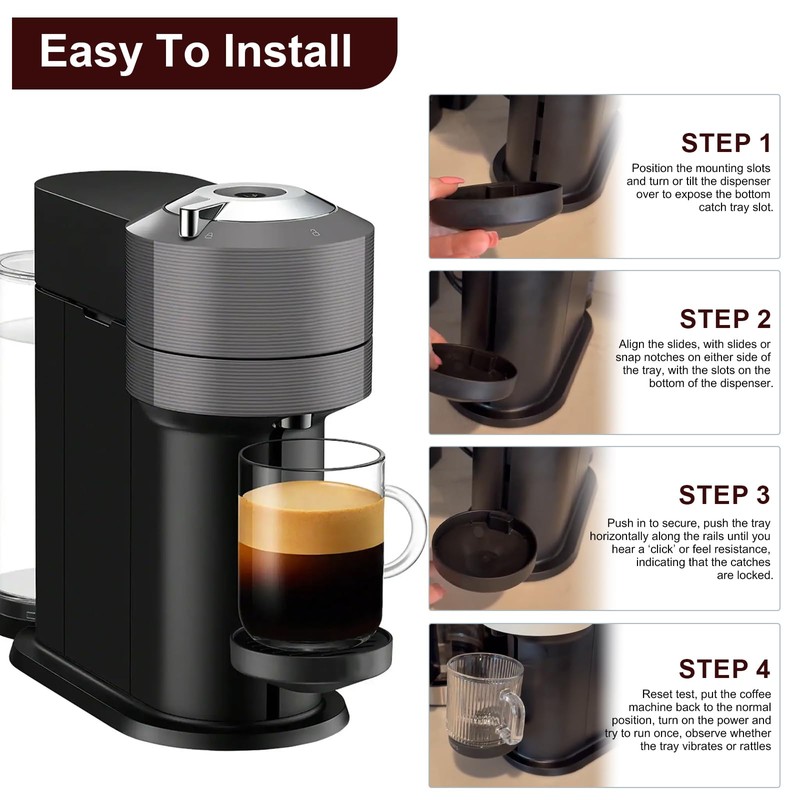 Easy To Install

STEP 1

Position the mounting slots and turn or tilt the dispenser over to expose the bottom catch tray slot.

STEP 2

Align the slides, with slides or snap notches on either side of the tray, with the slots on the bottom of the dispenser.

STEP 3

Push in to secure, push the tray horizontally along the rails until you hear a 'click' or feel resistance, indicating that the catches are locked.

STEP 4

Reset test, put the coffee machine back to the normal position, turn on the power and try to run once, observe whether the tray vibrates or rattles