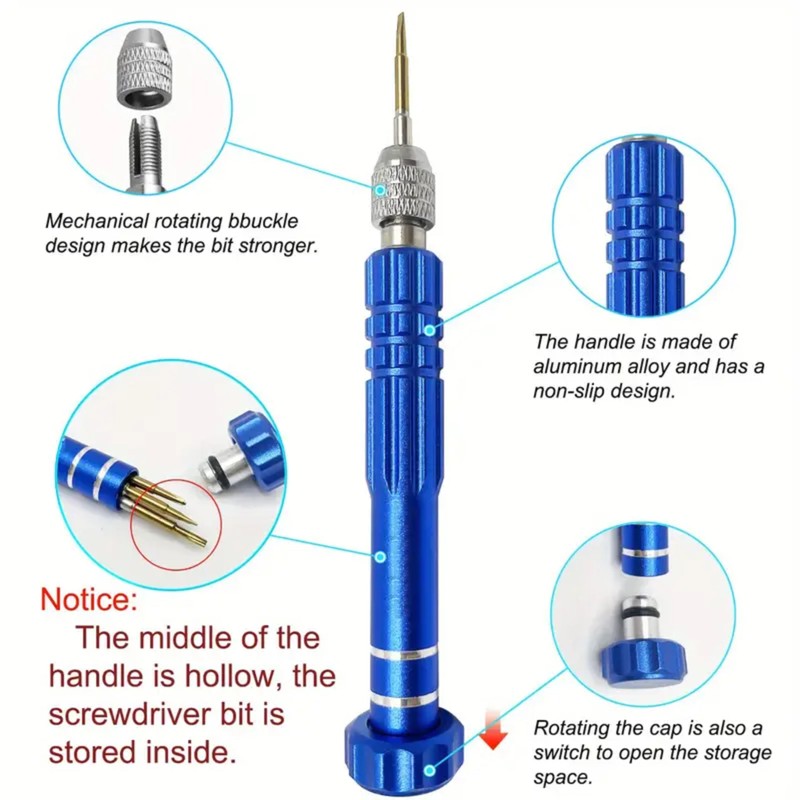 Mechanical rotating bbuckle design makes the bit stronger.

The handle is made of aluminum alloy and has a non-slip design.

Notice:
The middle of the handle is hollow, the screwdriver bit is stored inside.

Rotating the cap is also a switch to open the storage space.