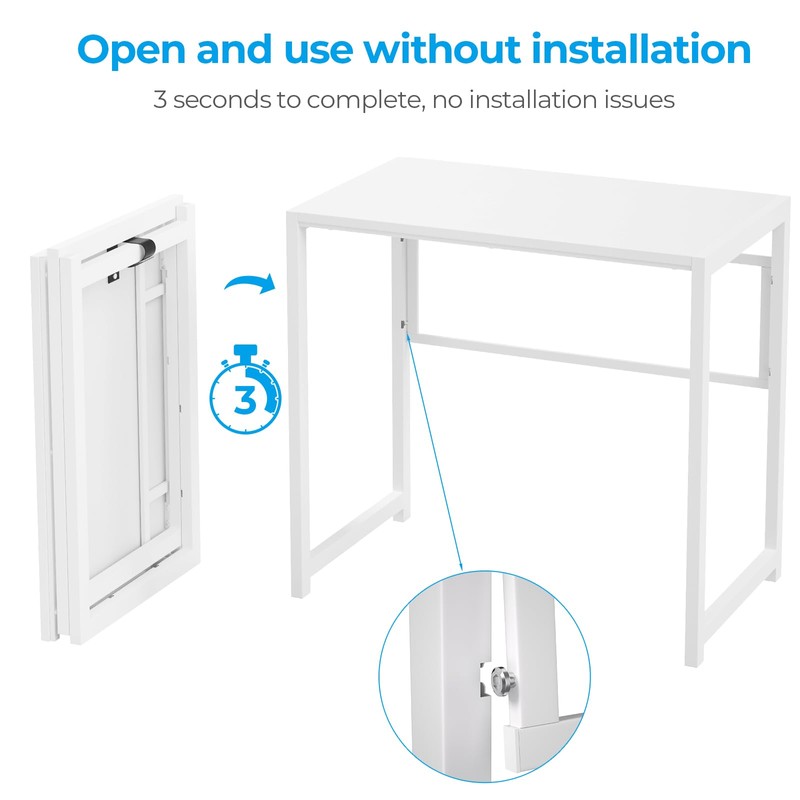 Open and use without installation

3 seconds to complete, no installation issues

3