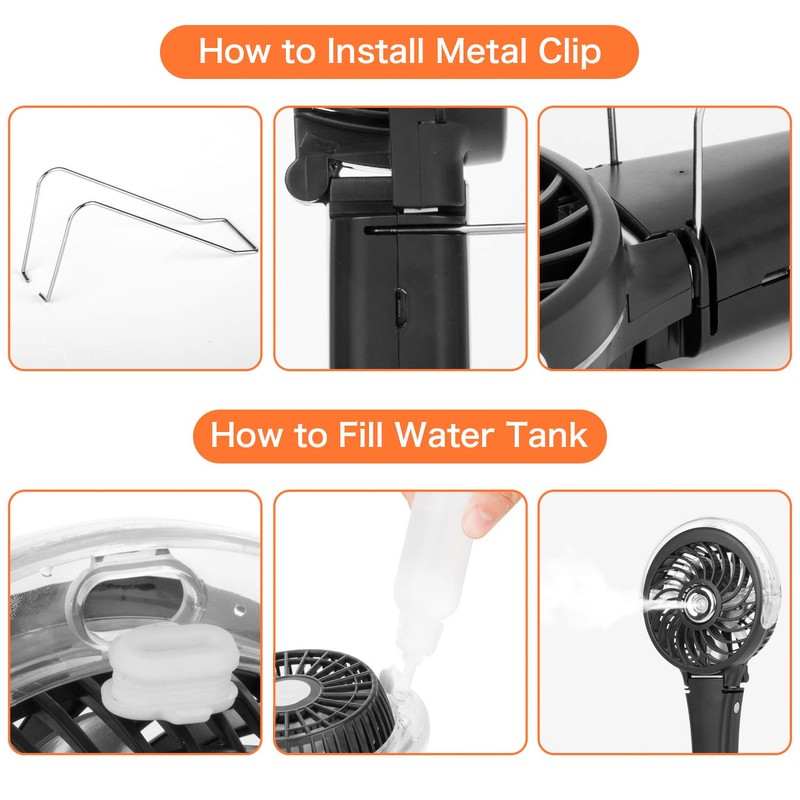 How to Install Metal Clip

How to Fill Water Tank