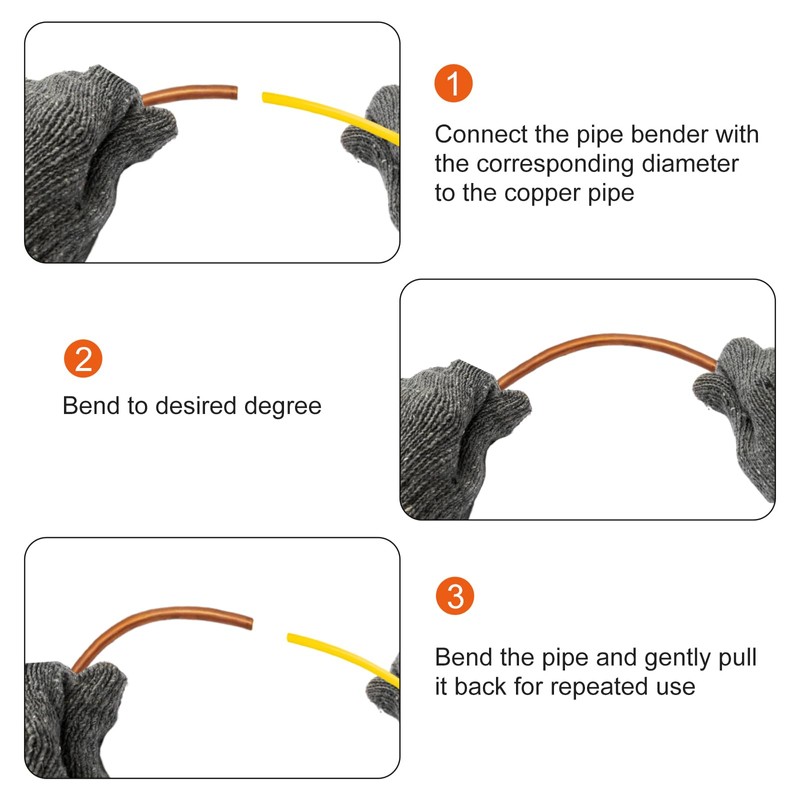 1

Connect the pipe bender with the corresponding diameter to the copper pipe

2

Bend to desired degree

3

Bend the pipe and gently pull it back for repeated use