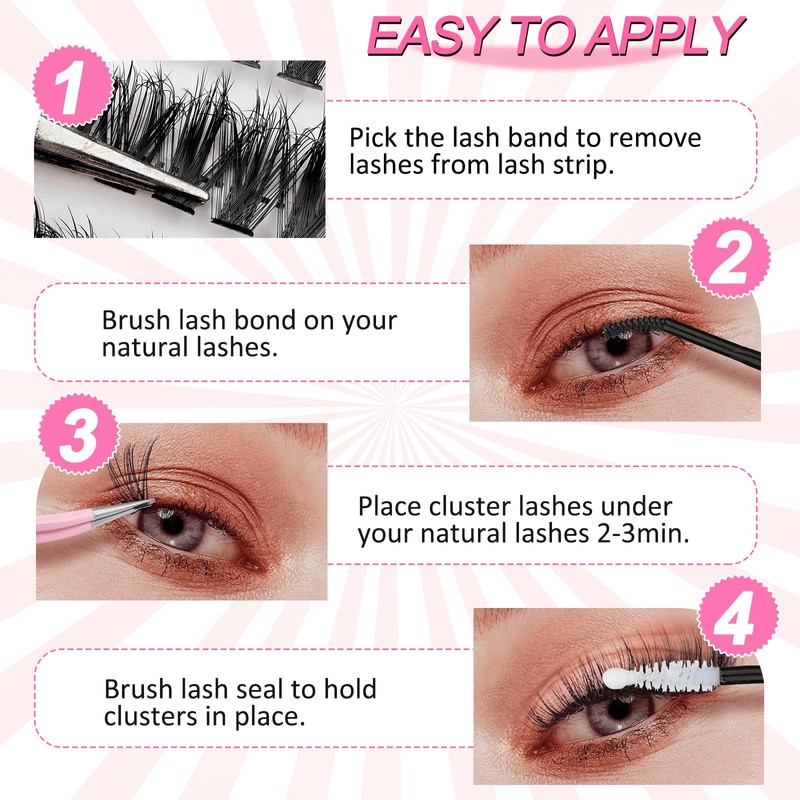 EASY TO APPLY

1

Pick the lash band to remove lashes from lash strip.

2

Brush lash bond on your natural lashes.

3

Place cluster lashes under your natural lashes 2-3min.

4

Brush lash seal to hold clusters in place.