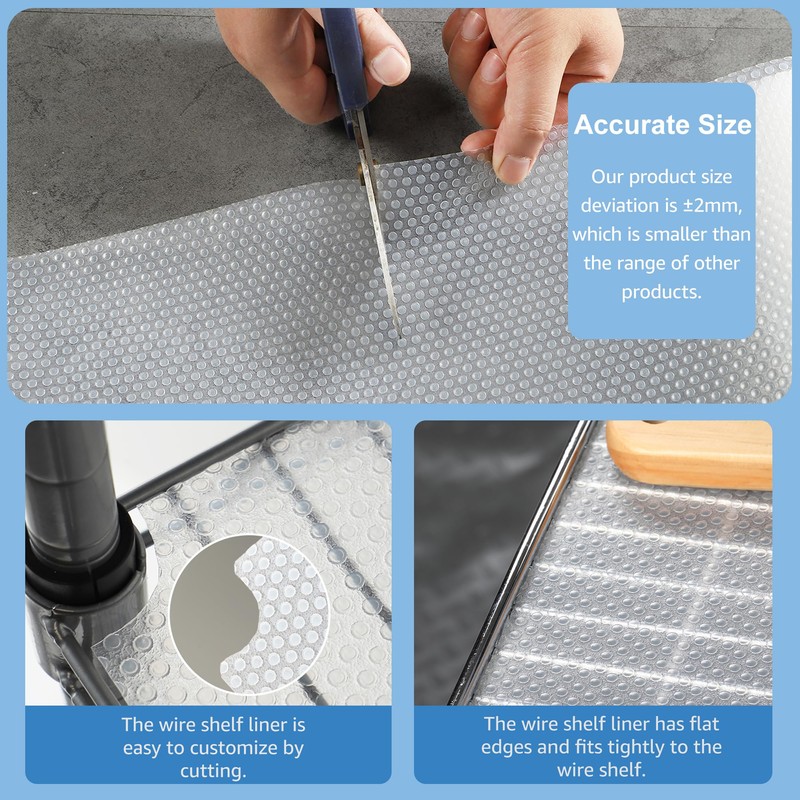 Accurate Size

Our product size deviation is ±2mm, which is smaller than the range of other products.

The wire shelf liner is easy to customize by cutting.

The wire shelf liner has flat edges and fits tightly to the wire shelf.