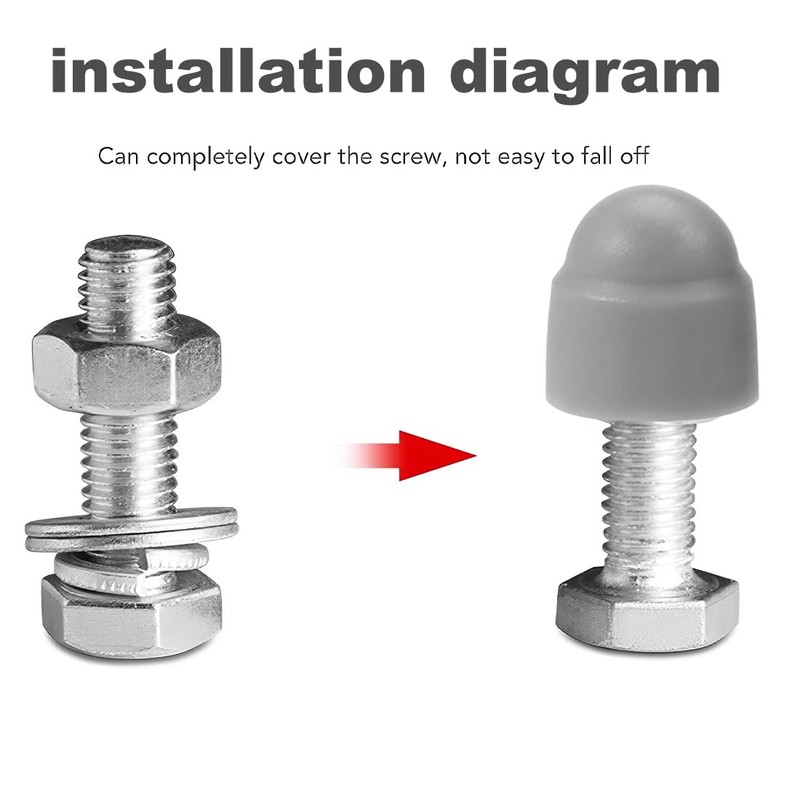 installation diagram

Can completely cover the screw, not easy to fall off