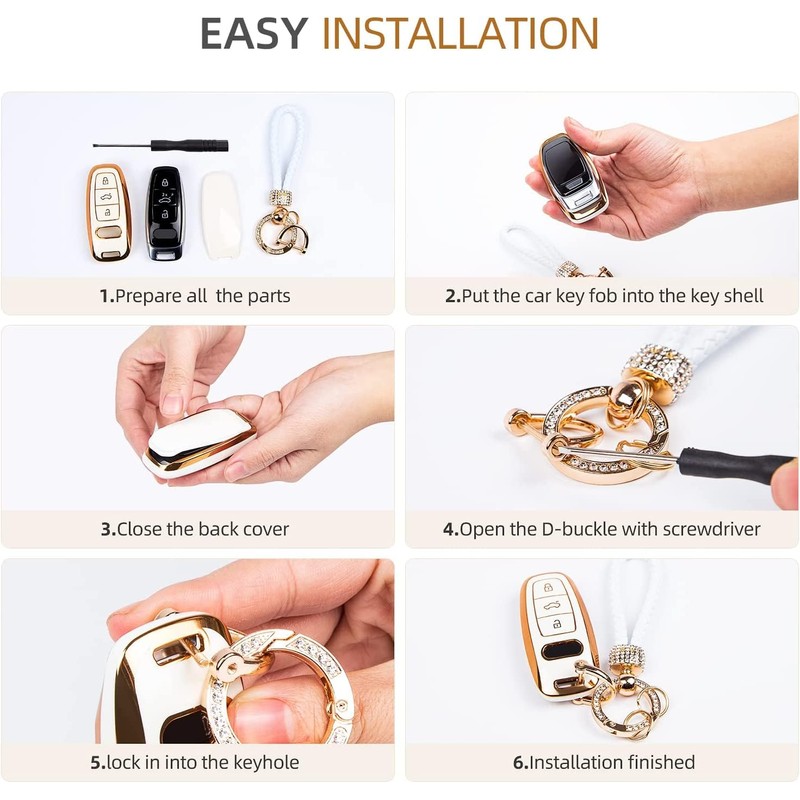 EASY INSTALLATION

1.Prepare all the parts

2.Put the car key fob into the key shell

3.Close the back cover

4.Open the D-buckle with screwdriver

5.lock in into the keyhole

6.Installation finished