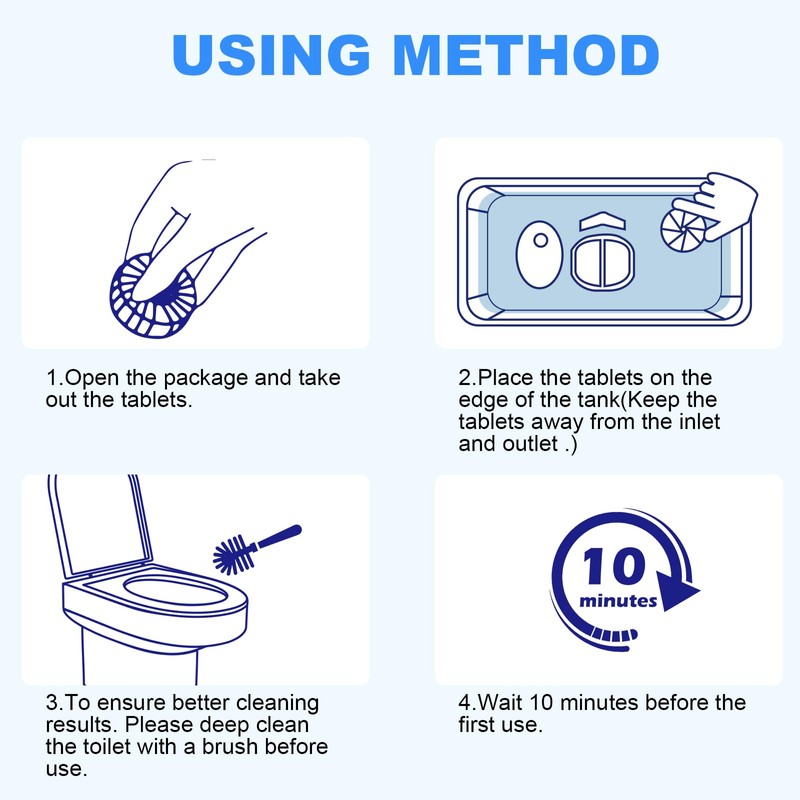 USING METHOD

1.Open the package and take out the tablets.

2.Place the tablets on the edge of the tank(Keep the tablets away from the inlet and outlet .)

3.To ensure better cleaning results. Please deep clean the toilet with a brush before use.

10 minutes

4.Wait 10 minutes before the first use.