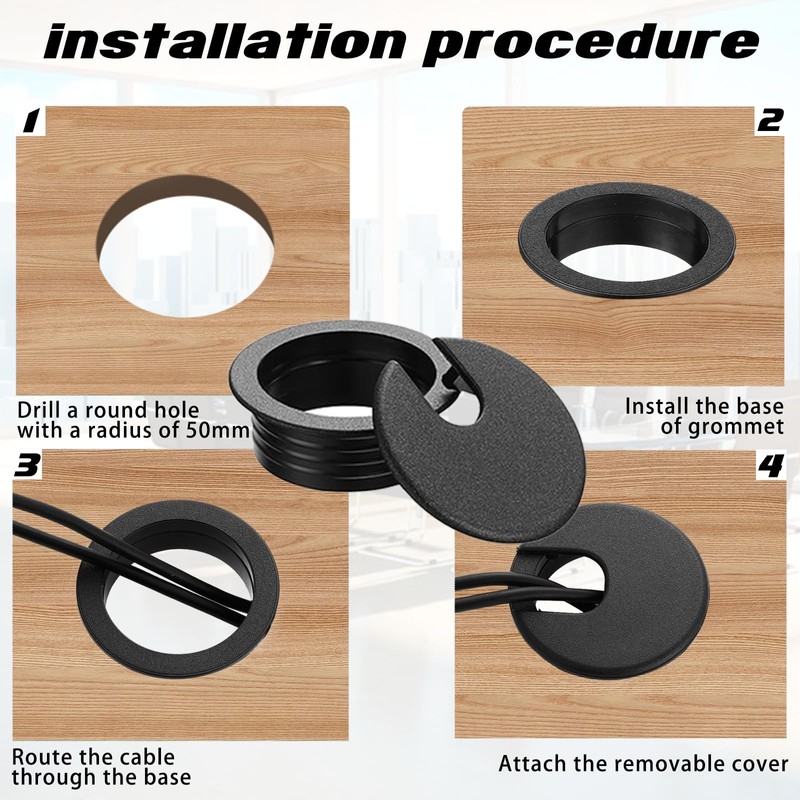 installation procedure

1

Drill a round hole with a radius of 50mm

2

Install the base of grommet

3

Route the cable through the base

4

Attach the removable cover