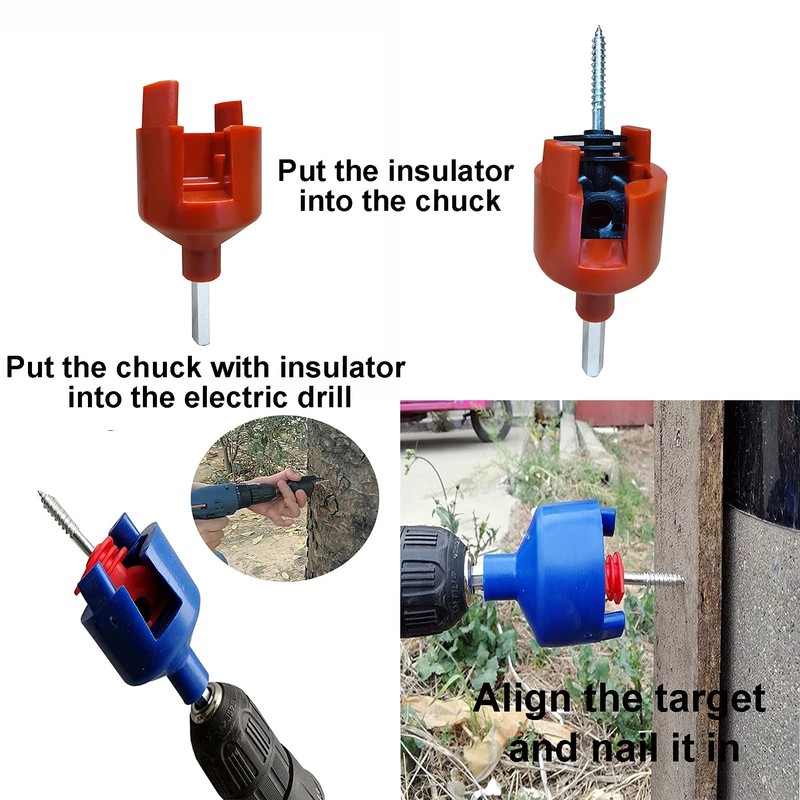 Put the insulator into the chuck

Put the chuck with insulator into the electric drill

Align the target and nail it in