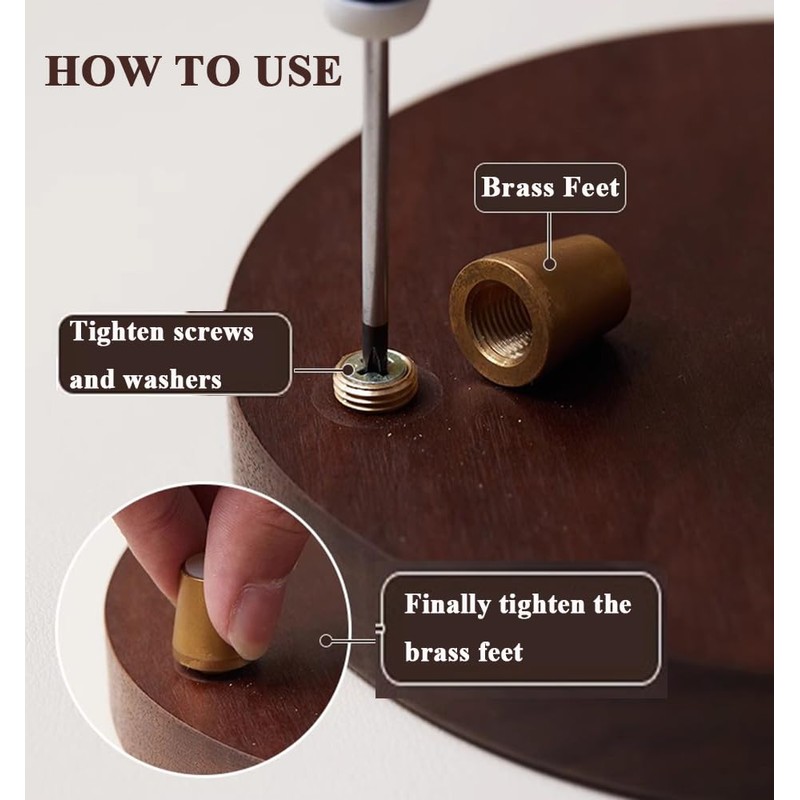 HOW TO USE

Brass Feet

Tighten screws and washers

Finally tighten the brass feet