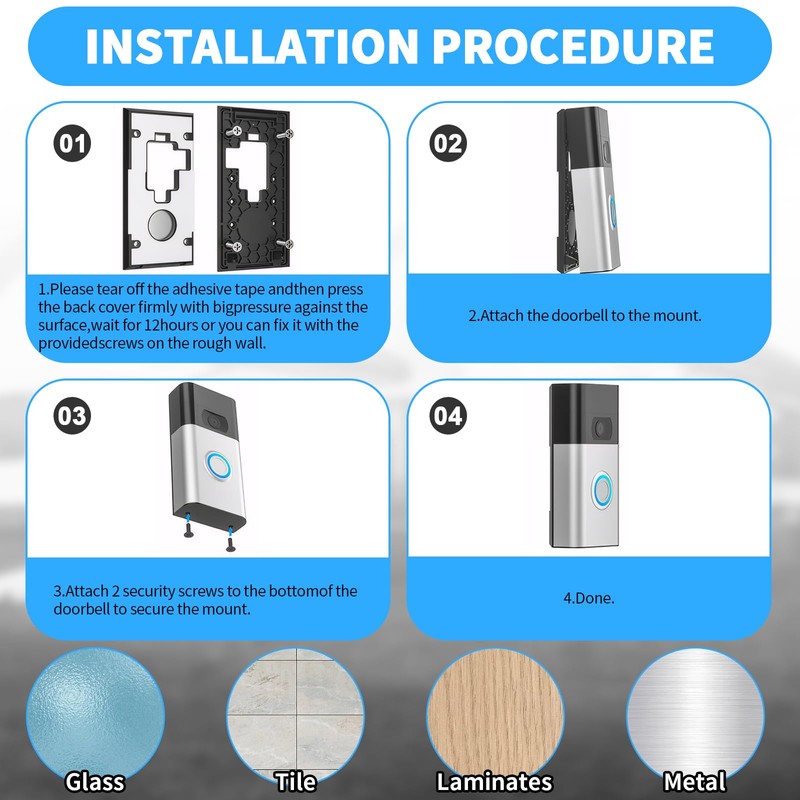 INSTALLATION PROCEDURE

01

1.Please tear off the adhesive tape andthen press the back cover firmly with bigpressure against the surface,wait for 12hours or you can fix it with the providedscrews on the rough wall.

02

2.Attach the doorbell to the mount.

03

3.Attach 2 security screws to the bottomof the doorbell to secure the mount.

04

4.Done.

Glass

Tile

Laminates

Metal