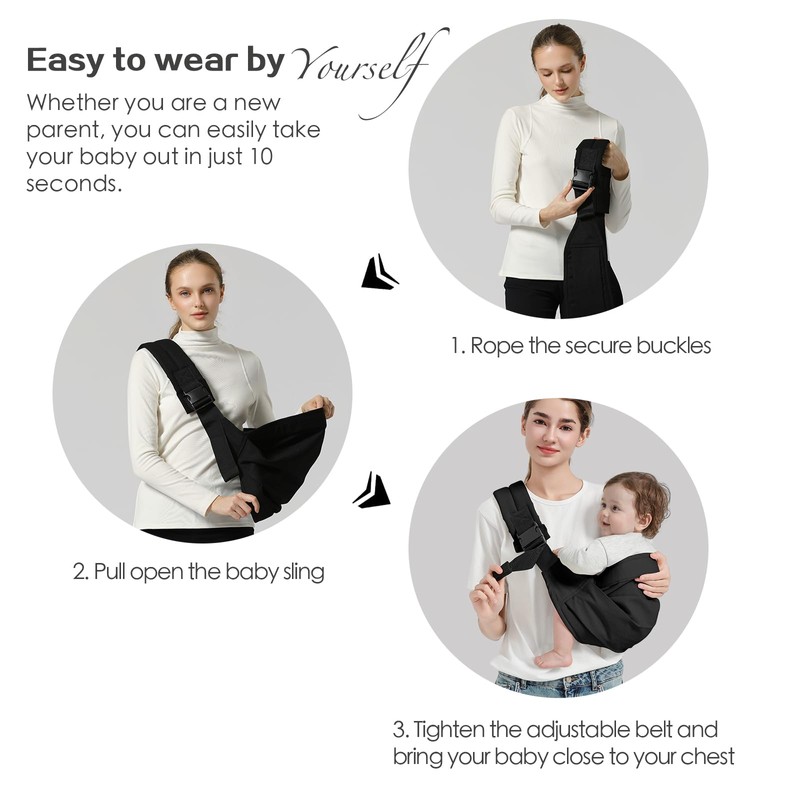 Easy to wear by Yourself

Whether you are a new parent, you can easily take your baby out in just 10 seconds.

1. Rope the secure buckles

2. Pull open the baby sling

3. Tighten the adjustable belt and bring your baby close to your chest