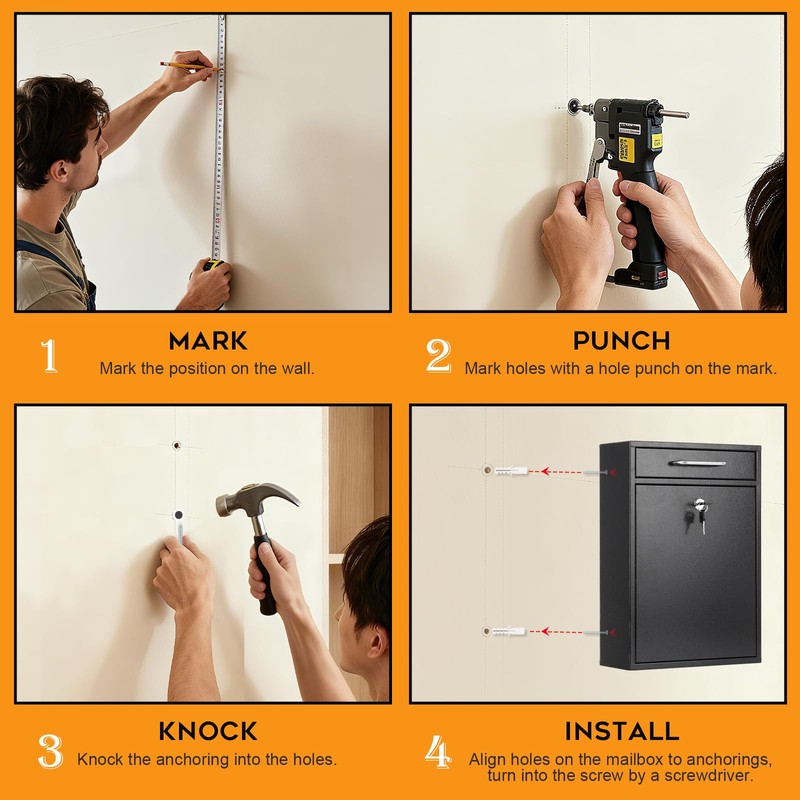 1 MARK
Mark the position on the wall.

2 PUNCH
Mark holes with a hole punch on the mark.

3 KNOCK
Knock the anchoring into the holes.

4 INSTALL
Align holes on the mailbox to anchorings, turn into the screw by a screwdriver.