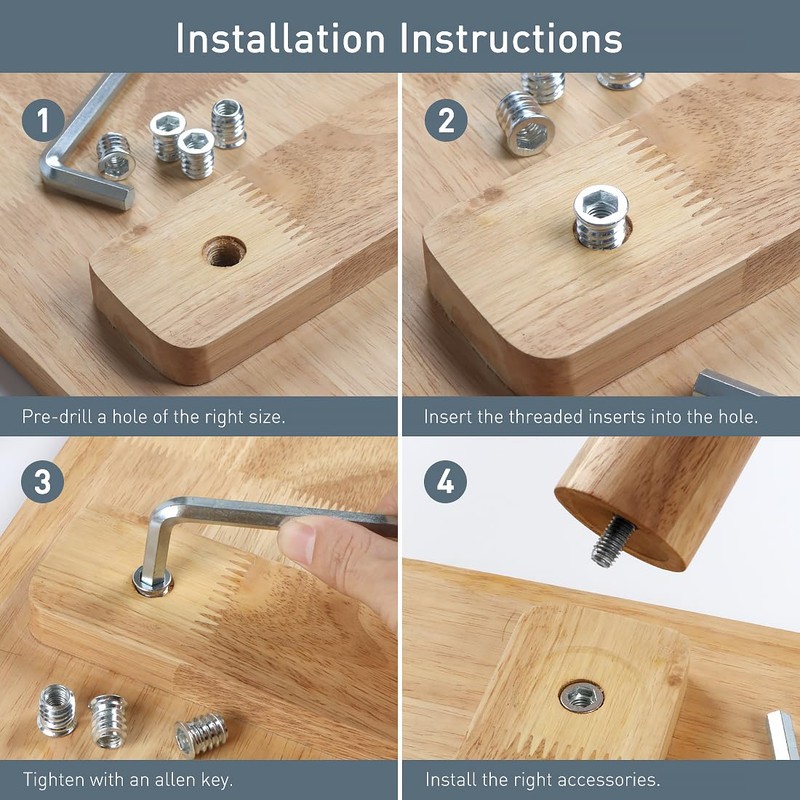 Installation Instructions

1

Pre-drill a hole of the right size.

2

Insert the threaded inserts into the hole.

3

Tighten with an allen key.

4

Install the right accessories.