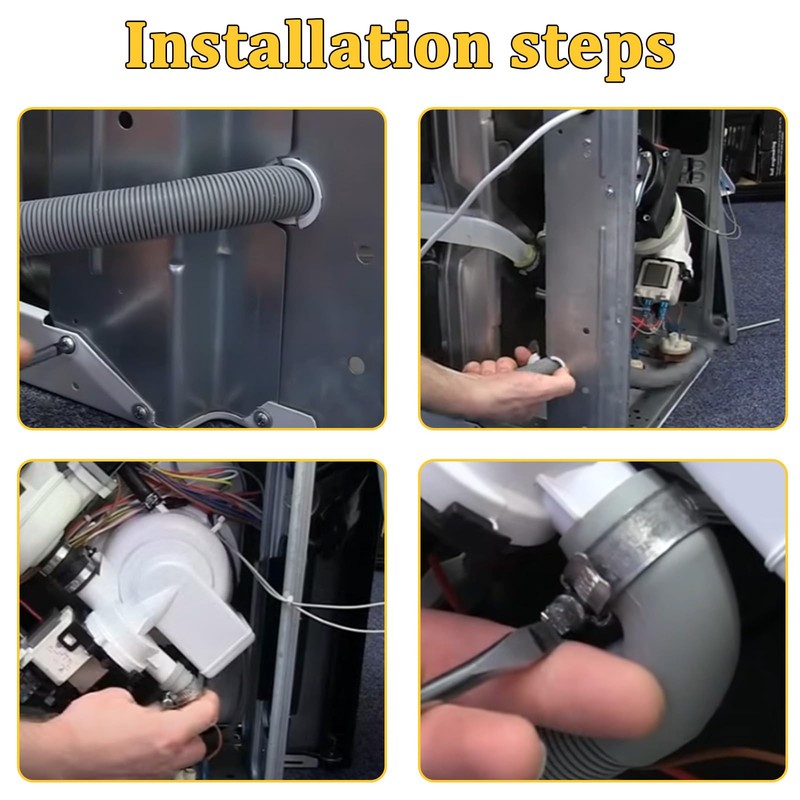 Installation steps