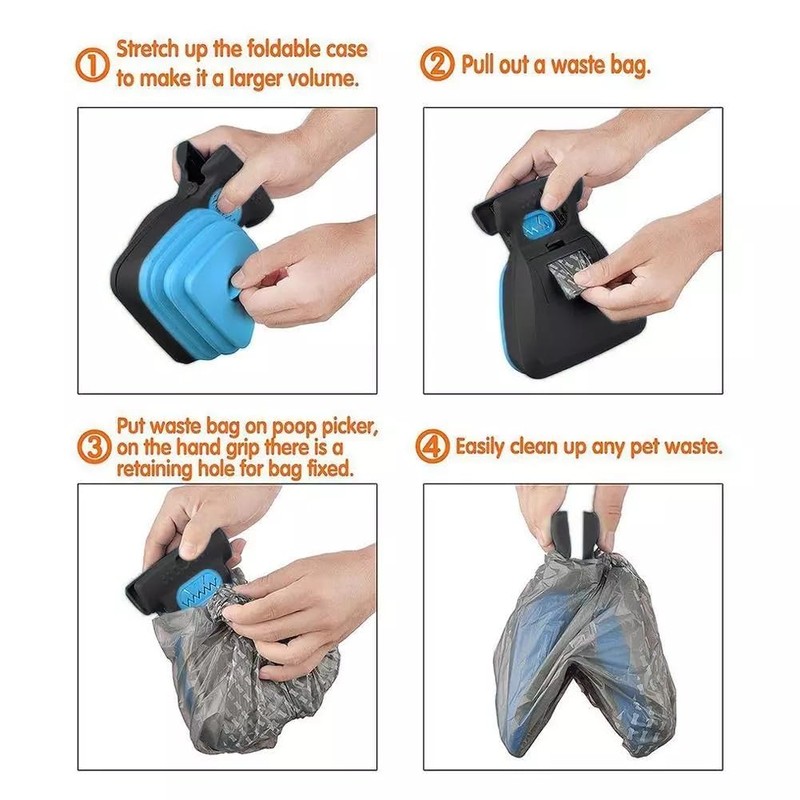 ① Stretch up the foldable case to make it a larger volume.

② Pull out a waste bag.

③ Put waste bag on poop picker, on the hand grip there is a retaining hole for bag fixed.

④ Easily clean up any pet waste.