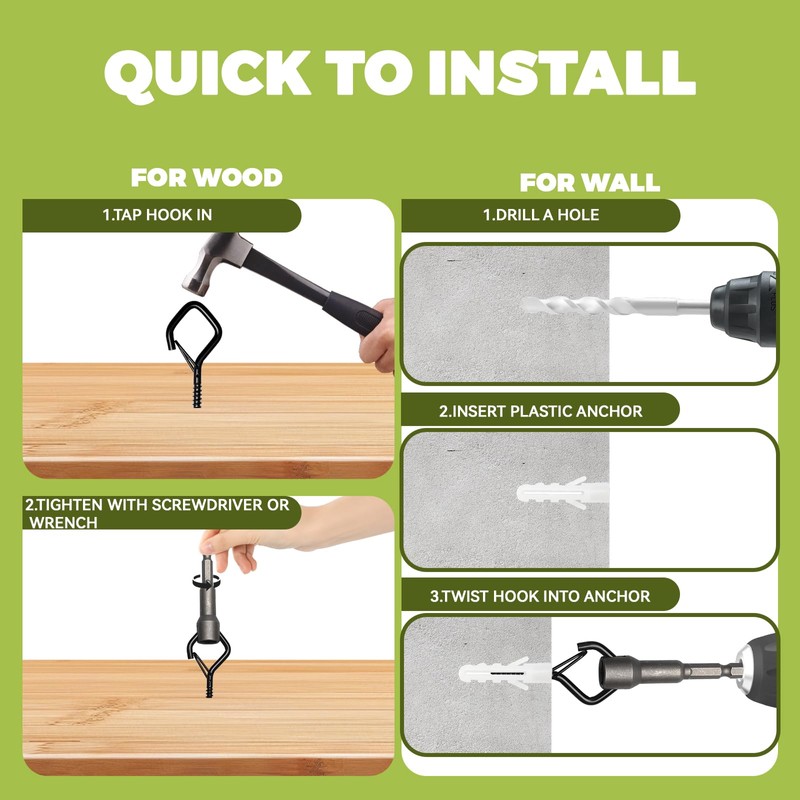 QUICK TO INSTALL

FOR WOOD

1.TAP HOOK IN

2.TIGHTEN WITH SCREWDRIVER OR WRENCH

FOR WALL

1.DRILL A HOLE

2.INSERT PLASTIC ANCHOR

3.TWIST HOOK INTO ANCHOR