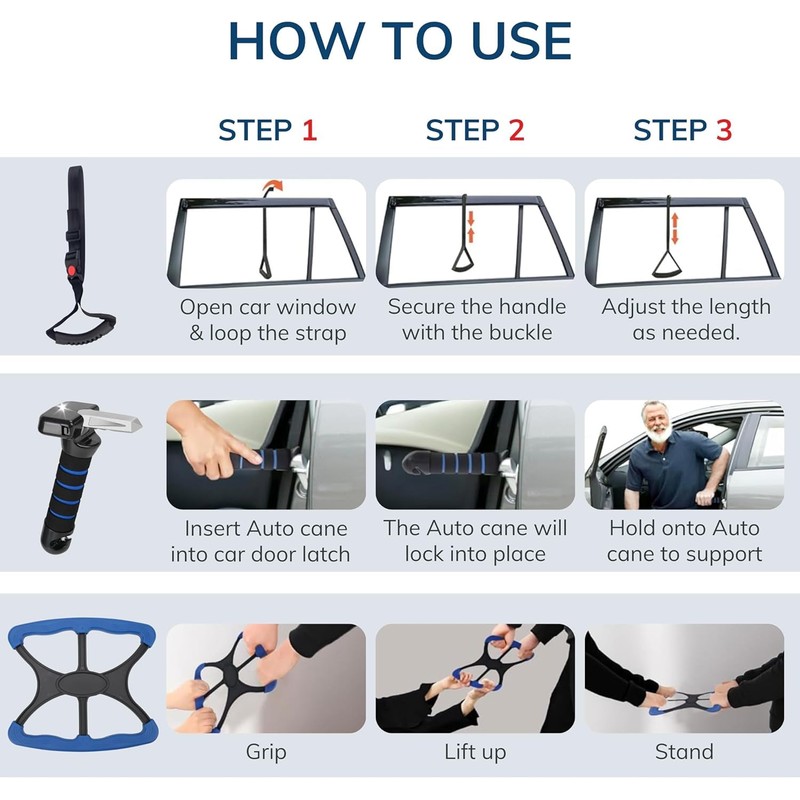 HOW TO USE

STEP 1

STEP 2

STEP 3

Open car window & loop the strap

Secure the handle with the buckle

Adjust the length as needed.

Insert Auto cane into car door latch

The Auto cane will lock into place

Hold onto Auto cane to support

Grip

Lift up

Stand