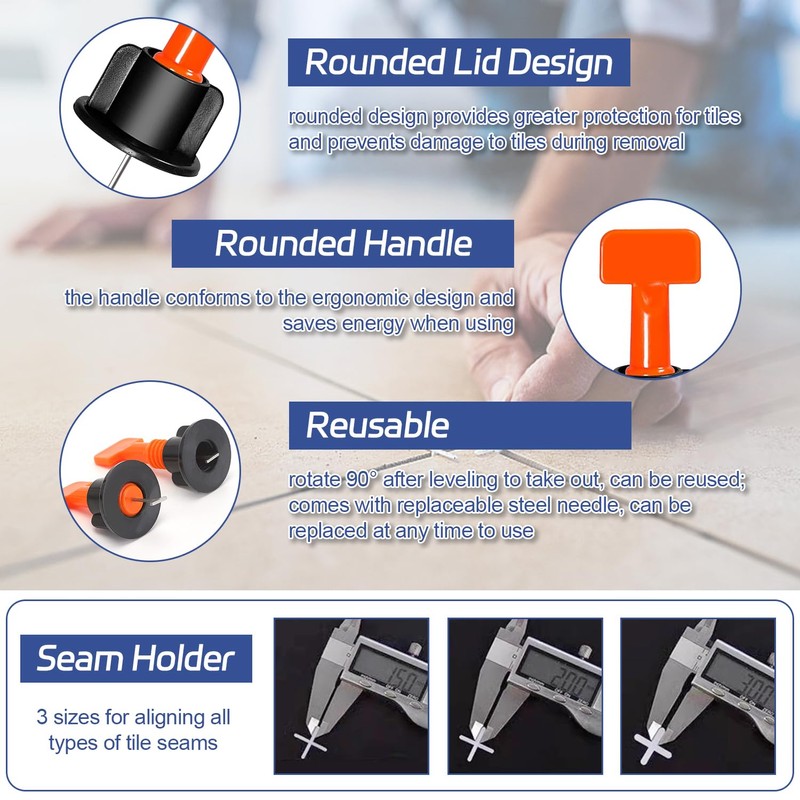 Rounded Lid Design

rounded design provides greater protection for tiles and prevents damage to tiles during removal

Rounded Handle

the handle conforms to the ergonomic design and saves energy when using

Reusable

rotate 90° after leveling to take out, can be reused; comes with replaceable steel needle, can be replaced at any time to use

Seam Holder

3 sizes for aligning all types of tile seams

1.50

2.00

3.00