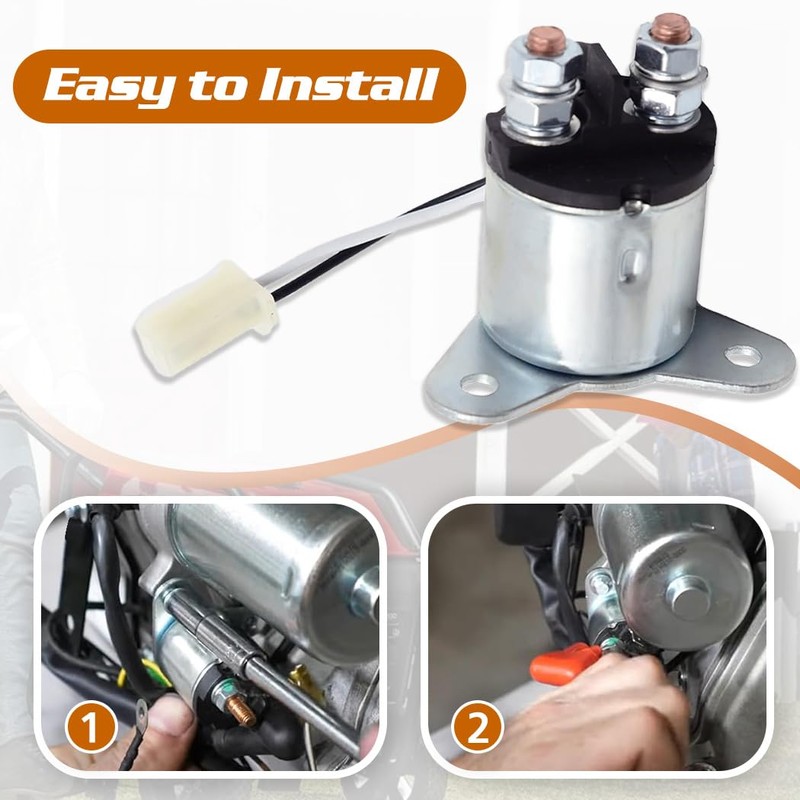 Easy to Install

1

2