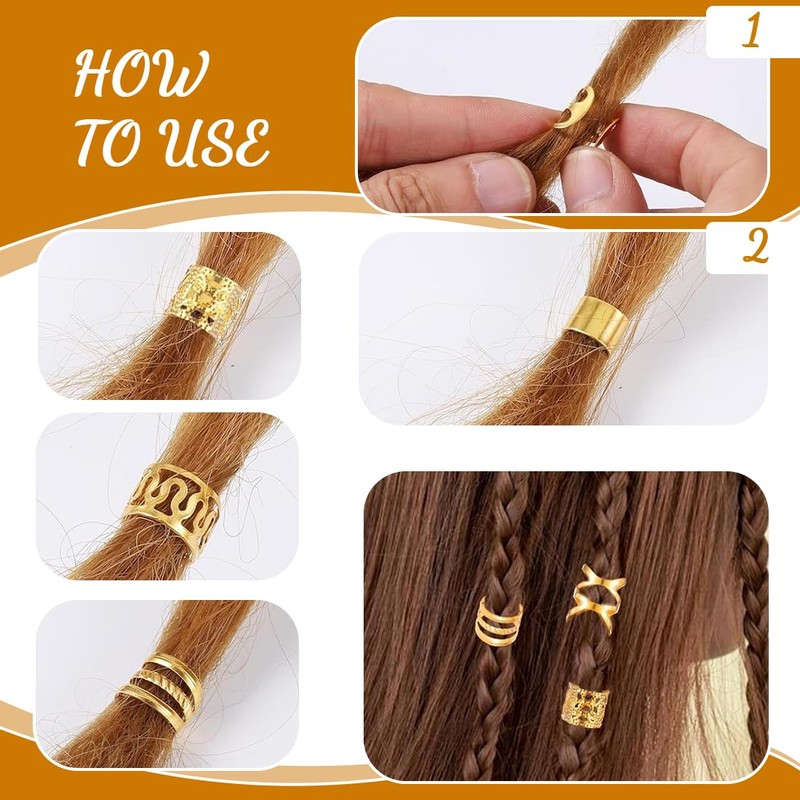 HOW TO USE

1

2