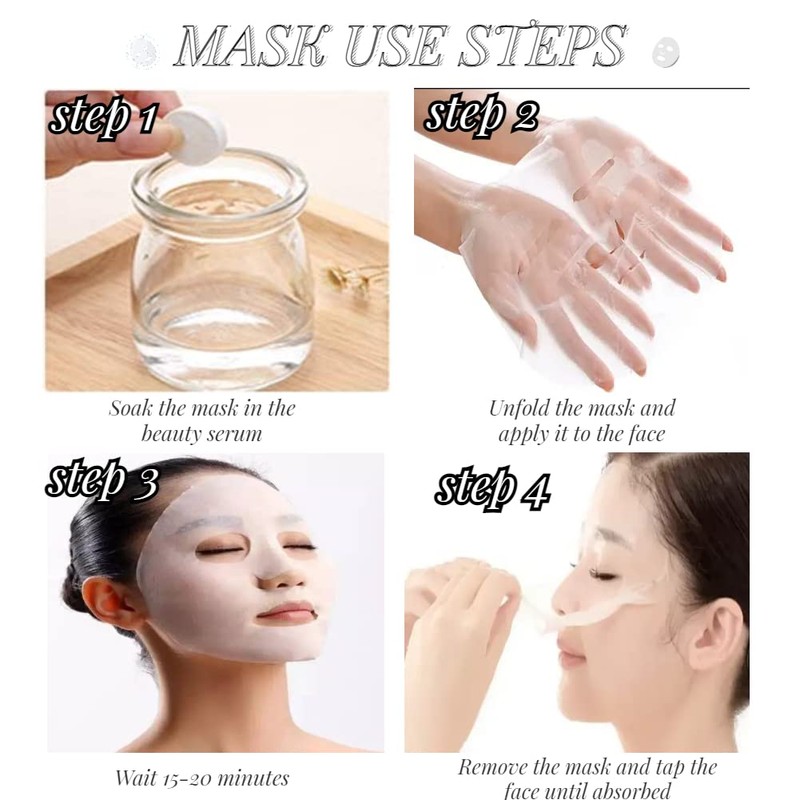 MASK USE STEPS

step 1

Soak the mask in the beauty serum

step 2

Unfold the mask and apply it to the face

step 3

Wait 15-20 minutes

step 4

Remove the mask and tap the face until absorbed