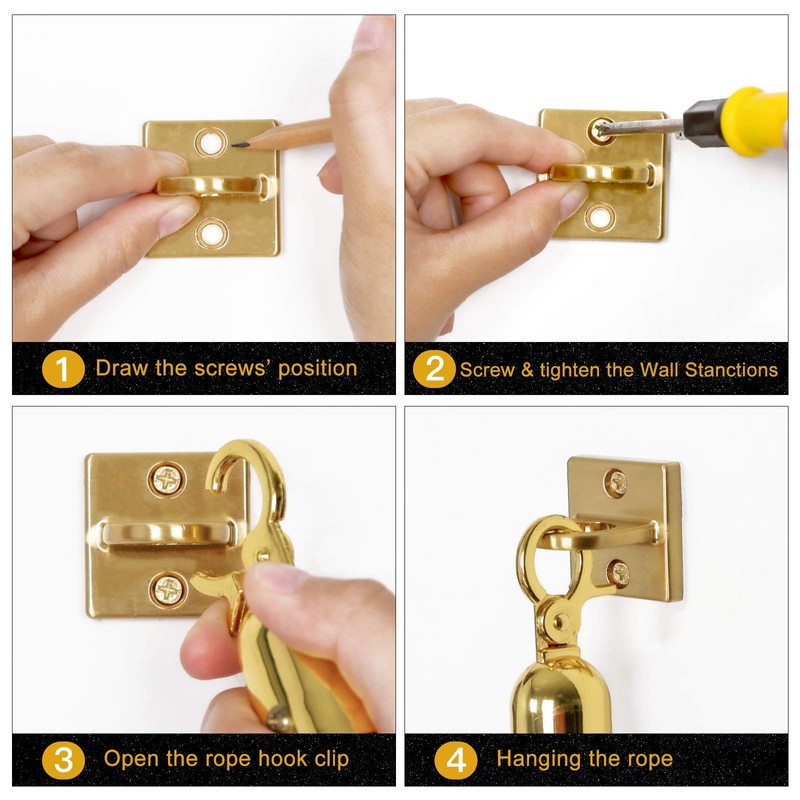 1 Draw the screws' position

2 Screw & tighten the Wall Stanctions

3 Open the rope hook clip

4 Hanging the rope