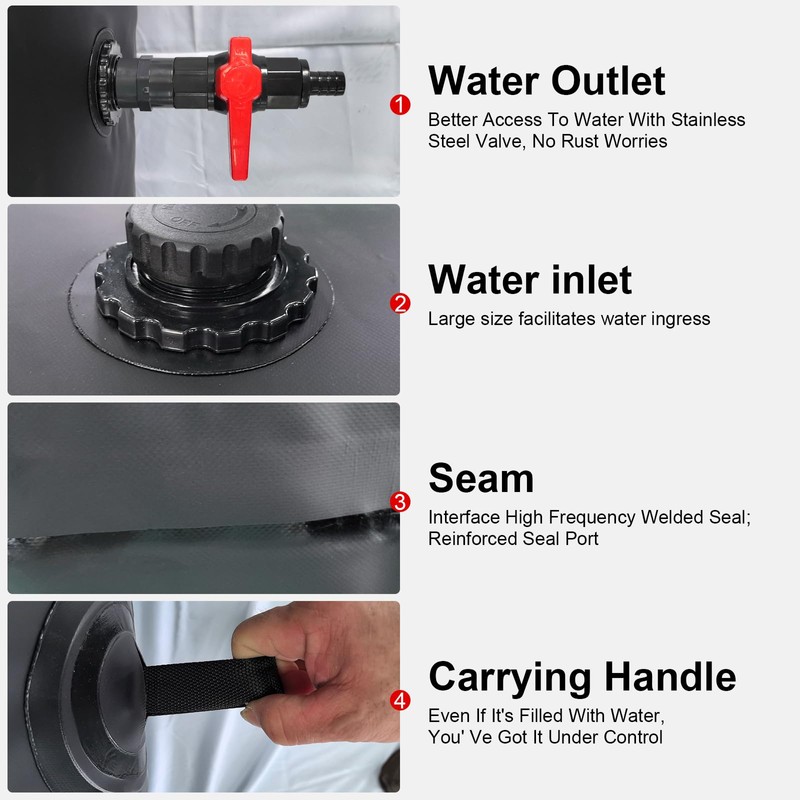 1
Water Outlet
Better Access To Water With Stainless Steel Valve, No Rust Worries

2
Water inlet
Large size facilitates water ingress

3
Seam
Interface High Frequency Welded Seal; Reinforced Seal Port

4
Carrying Handle
Even If It's Filled With Water, You' Ve Got It Under Control