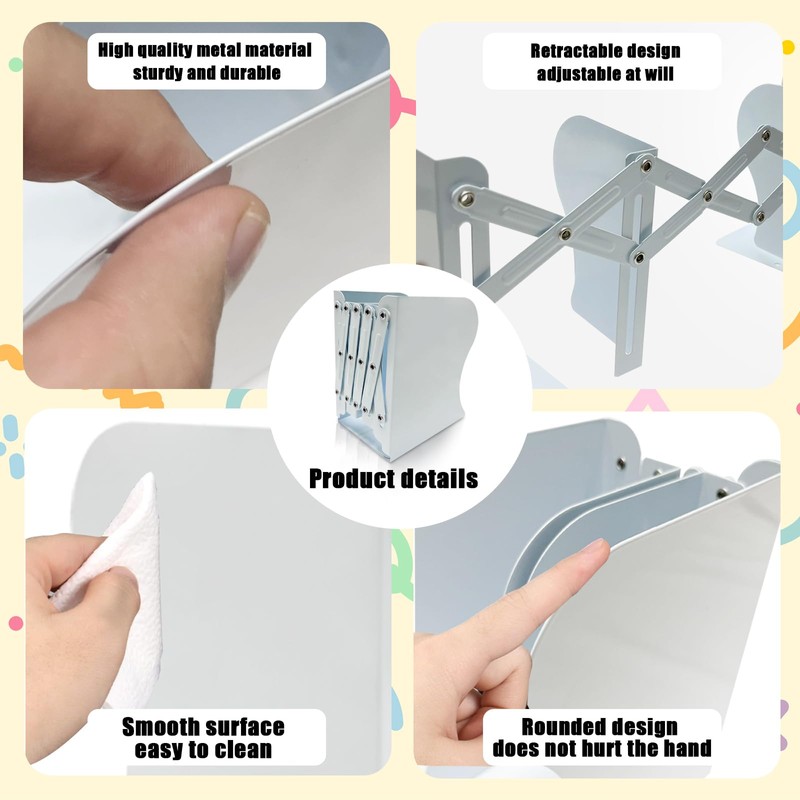 High quality metal material sturdy and durable

Retractable design adjustable at will

Product details

Smooth surface easy to clean

Rounded design does not hurt the hand