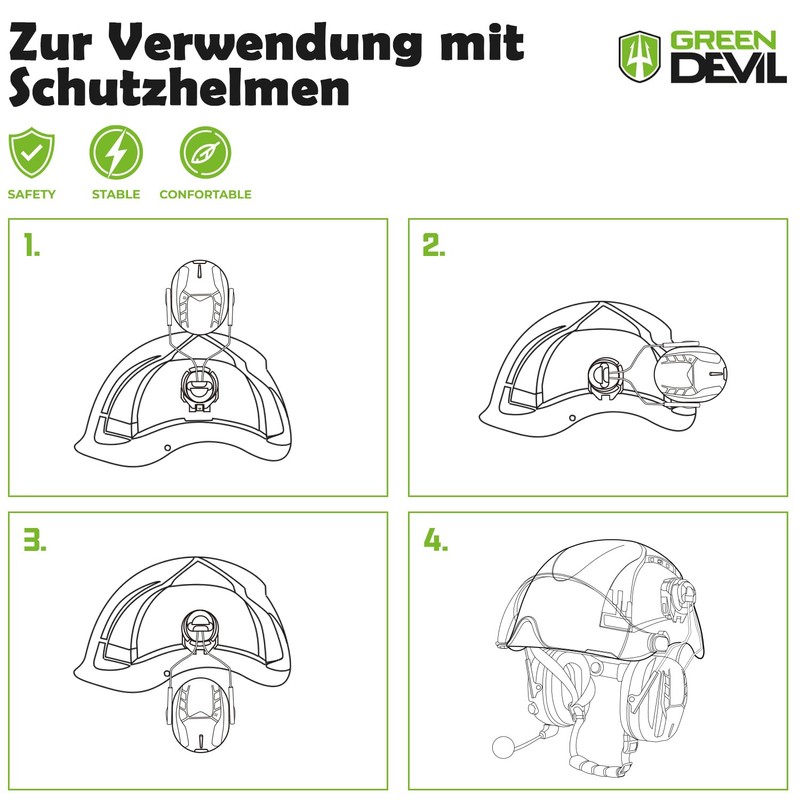 Zur Verwendung mit Schutzhelmen

GREEN DEVIL

SAFETY

STABLE

CONFORTABLE

1.

2.

3.

4.