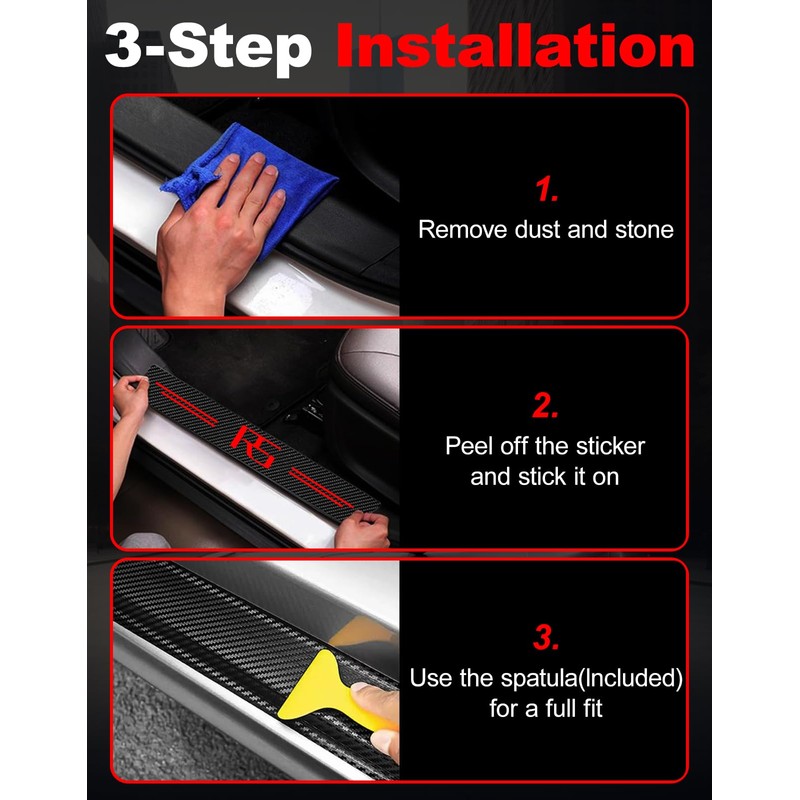 3-Step Installation

1.
Remove dust and stone

RS

2.
Peel off the sticker and stick it on

3.
Use the spatula(Included) for a full fit