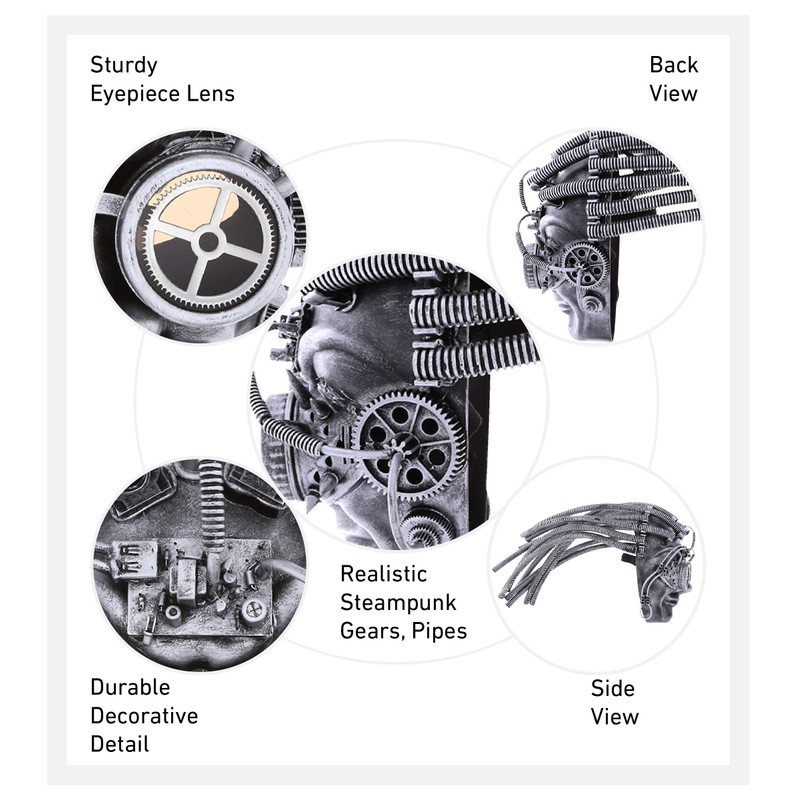 Sturdy
Eyepiece Lens

Back
View

Realistic
Steampunk
Gears, Pipes

Durable
Decorative
Detail

Side
View