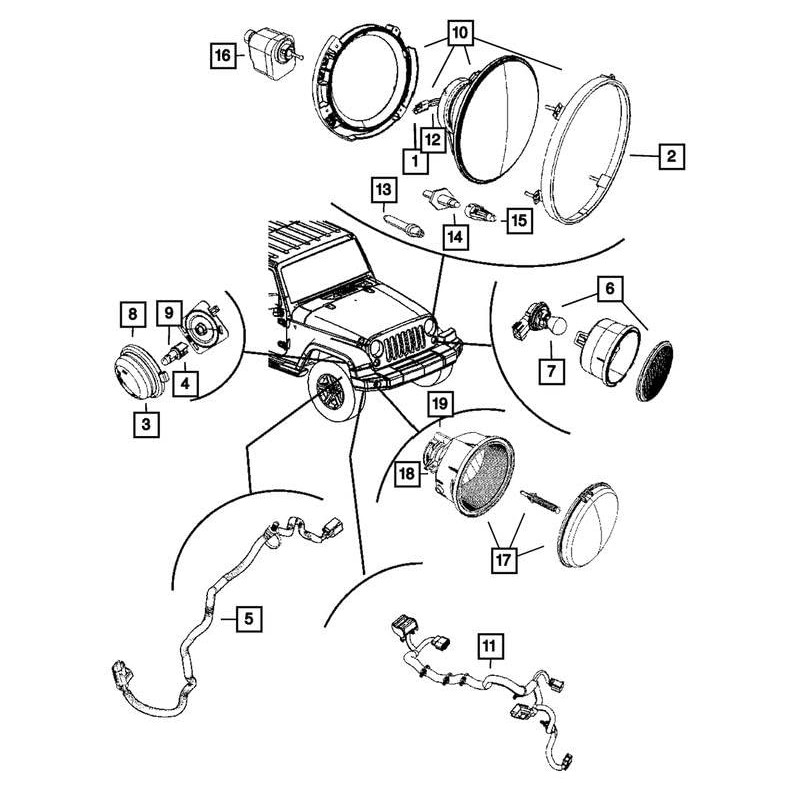 16
10
12
1
2
13
14
15
8
9
4
3
6
7
19
18
17
5
11