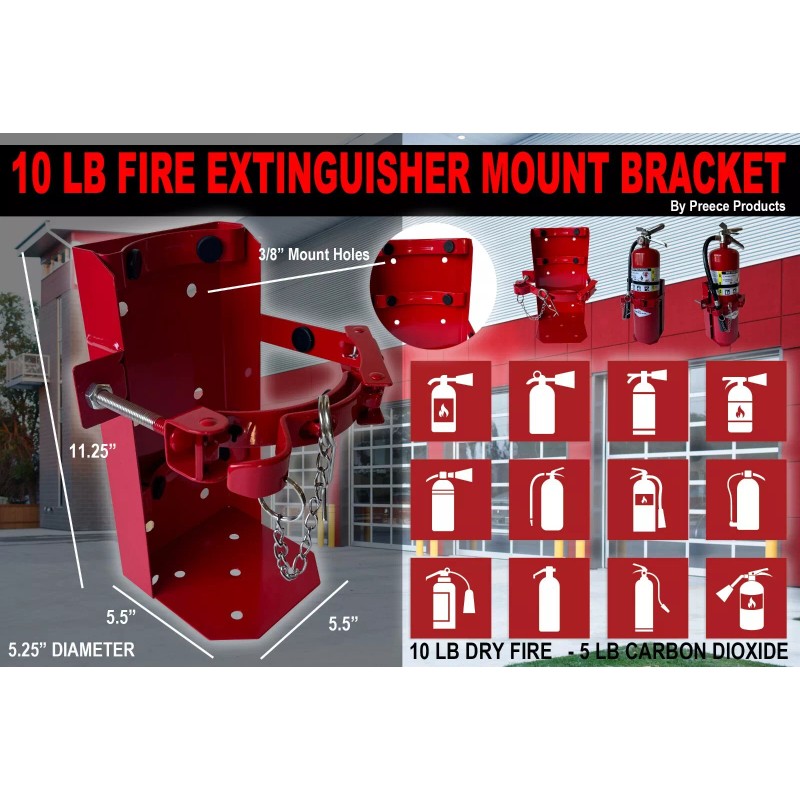 10 LB FIRE EXTINGUISHER MOUNT BRACKET
By Preece Products

3/8" Mount Holes

11.25"

5.5"

5.5"

5.25" DIAMETER

10 LB DRY FIRE - 5 LB CARBON DIOXIDE