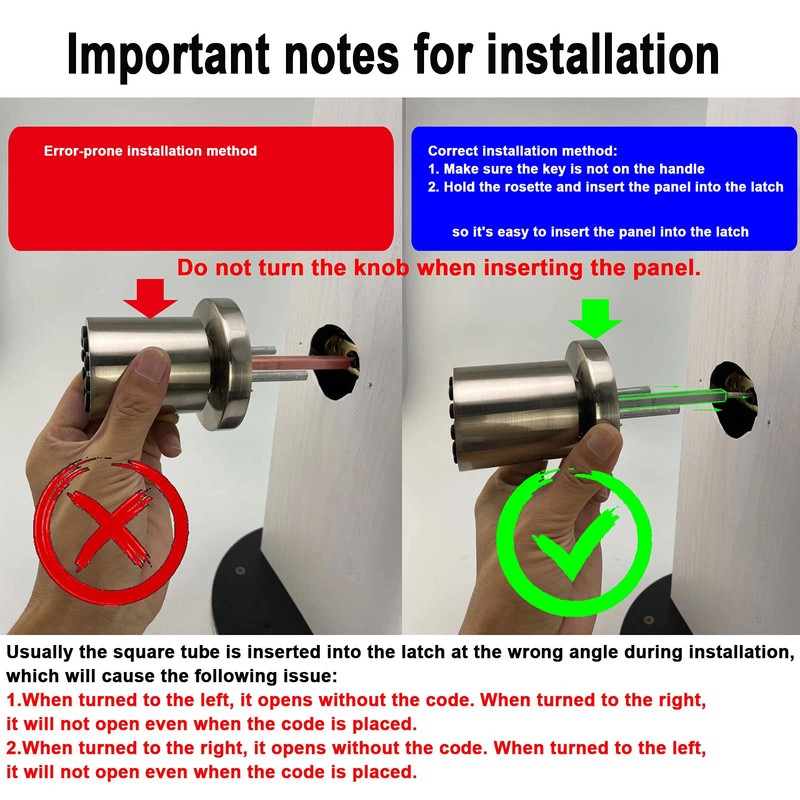 Important notes for installation

Error-prone installation method

Correct installation method:
1. Make sure the key is not on the handle
2. Hold the rosette and insert the panel into the latch

so it's easy to insert the panel into the latch

Do not turn the knob when inserting the panel.

Usually the square tube is inserted into the latch at the wrong angle during installation, which will cause the following issue:
1.When turned to the left, it opens without the code. When turned to the right, it will not open even when the code is placed.
2.When turned to the right, it opens without the code. When turned to the left, it will not open even when the code is placed.